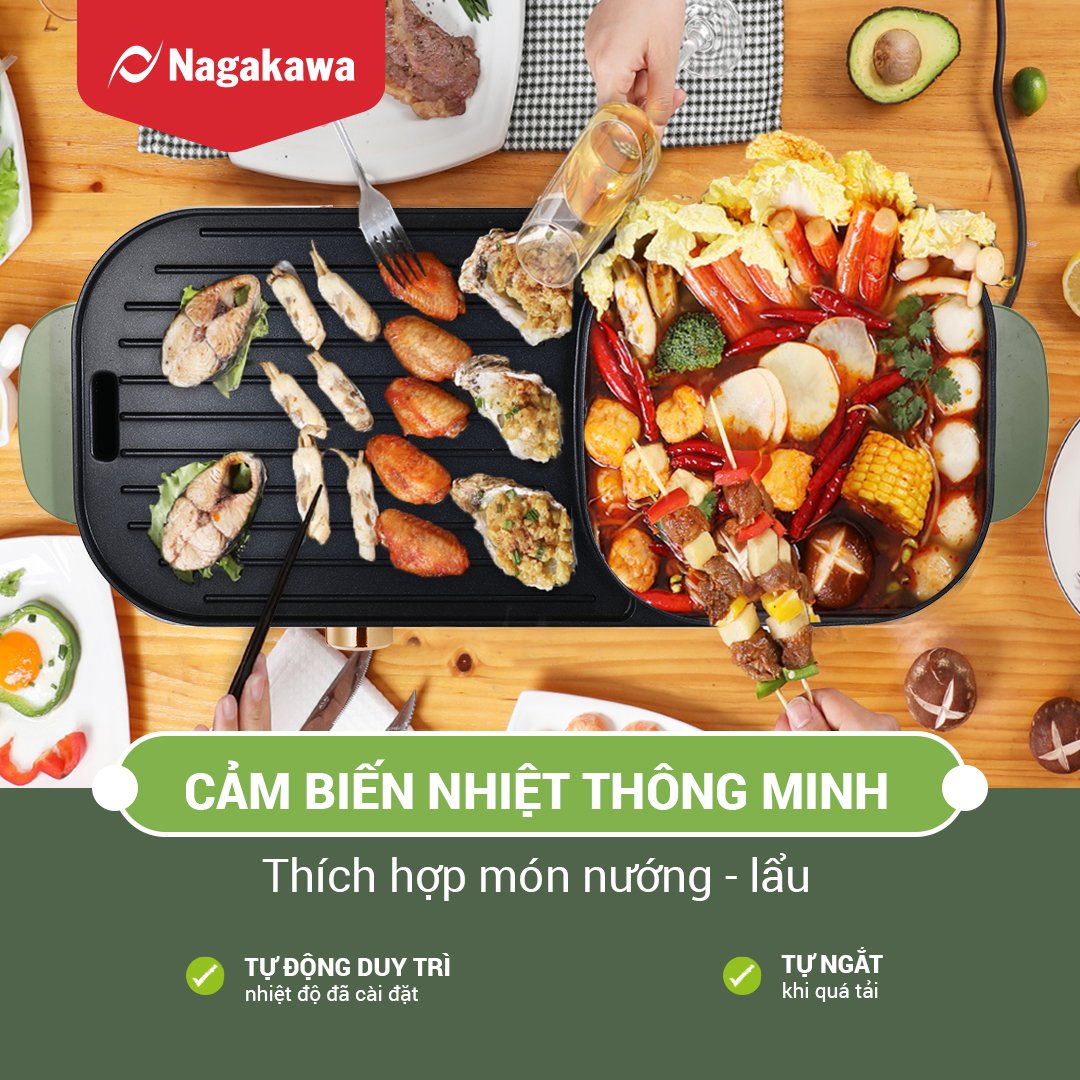 Nagakawa

CẢM BIẾN NHIỆT THÔNG MINH

Thích hợp món nướng - lẩu

TỰ ĐỘNG DUY TRÌ
nhiệt độ đã cài đặt

TỰ NGẮT
khi quá tải